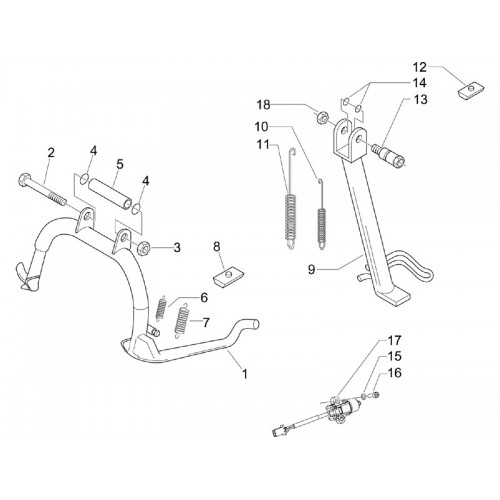 12
14
18
13
10
11
2
4
5
4
3
8
9
6
7
1
17
15
16